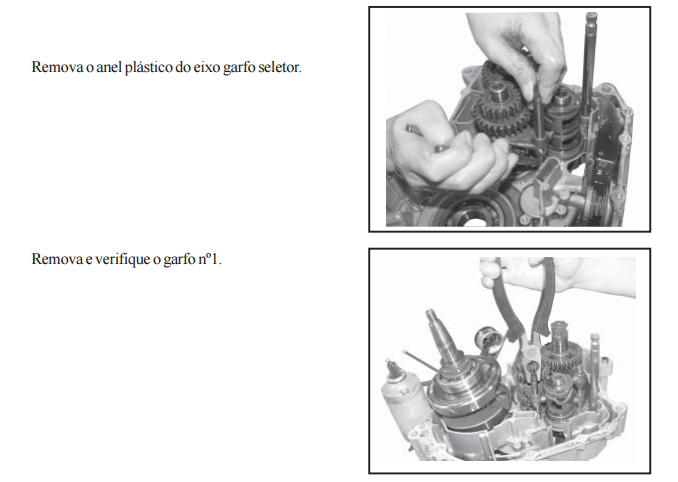 Remova o anel plástico do eixo garfo seletor.

Remova e verifique o garfo nº1.