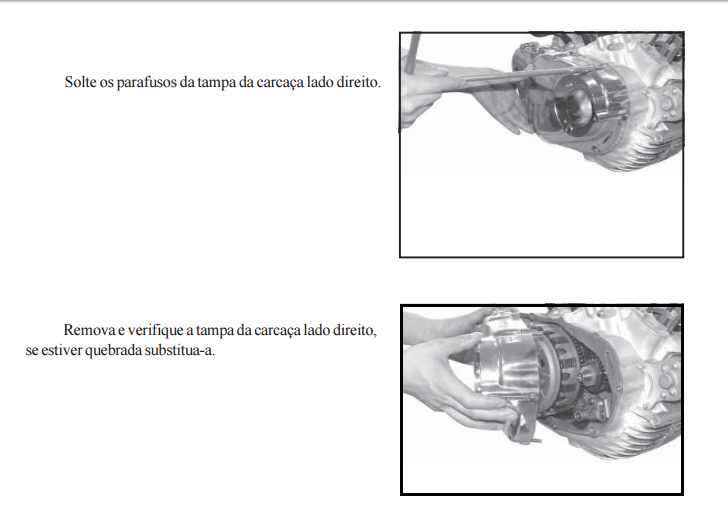 Solte os parafusos da tampa da carcaça lado direito.

Remova e verifique a tampa da carcaça lado direito, se estiver quebrada substitua-a.