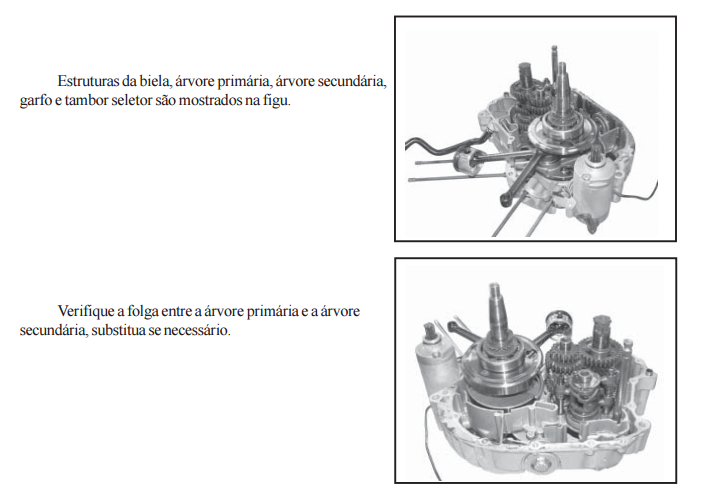 Estruturas da biela, árvore primária, árvore secundária, garfo e tambor seletor são mostrados na figu.

Verifique a folga entre a árvore primária e a árvore secundária, substitua se necessário.