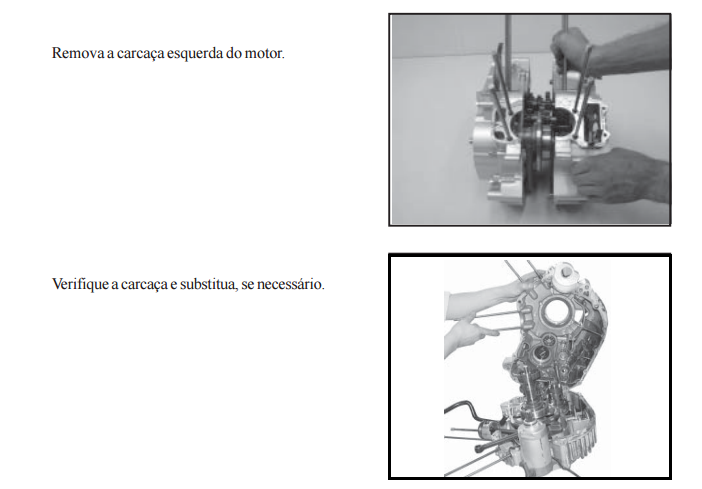 Remova a carcaça esquerda do motor.

Verifique a carcaça e substitua, se necessário.