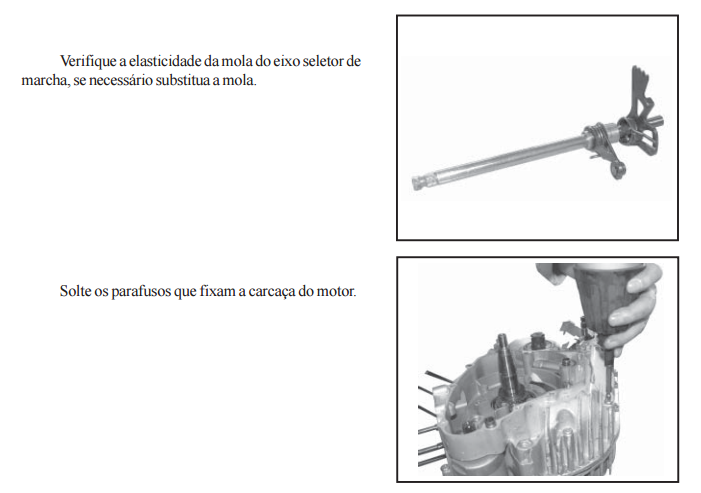 Verifique a elasticidade da mola do eixo seletor de marcha, se necessário substitua a mola.

Solte os parafusos que fixam a carcaça do motor.