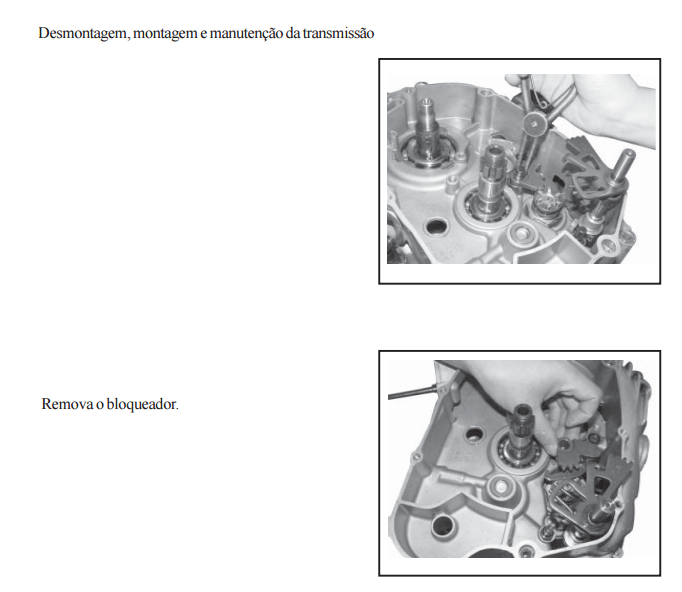 Desmontagem, montagem e manutenção da transmissão

Remova o bloqueador.