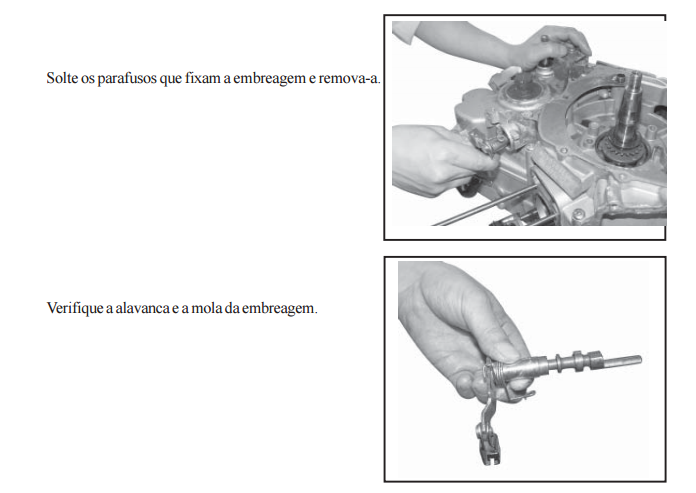 Solte os parafusos que fixam a embreagem e remova-a.

Verifique a alavanca e a mola da embreagem.