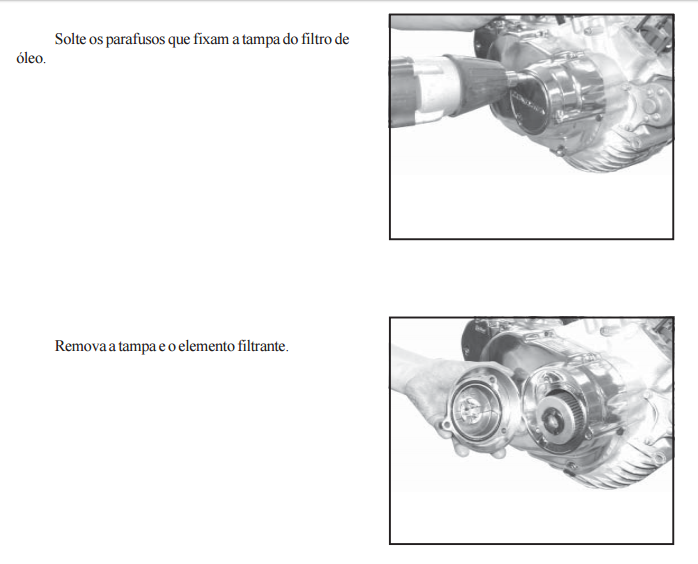 Solte os parafusos que fixam a tampa do filtro de óleo.

Remova a tampa e o elemento filtrante.