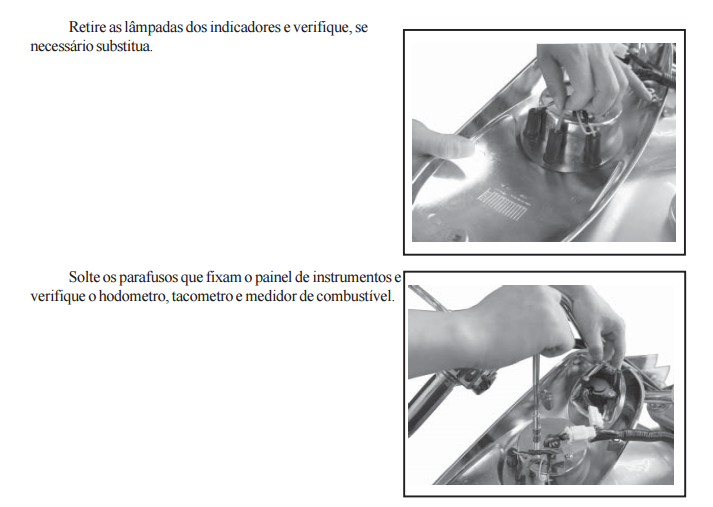 Retire as lâmpadas dos indicadores e verifique, se necessário substitua.

Solte os parafusos que fixam o painel de instrumentos e verifique o hodometro, tacometro e medidor de combustível.