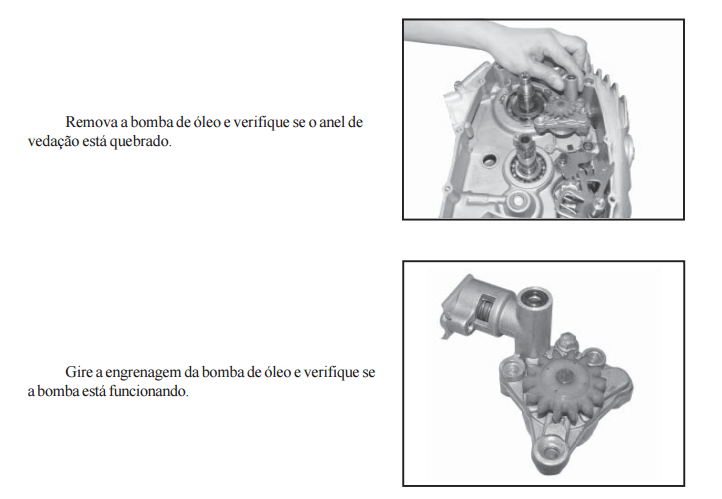 Remova a bomba de óleo e verifique se o anel de vedação está quebrado.

Gire a engrenagem da bomba de óleo e verifique se a bomba está funcionando.