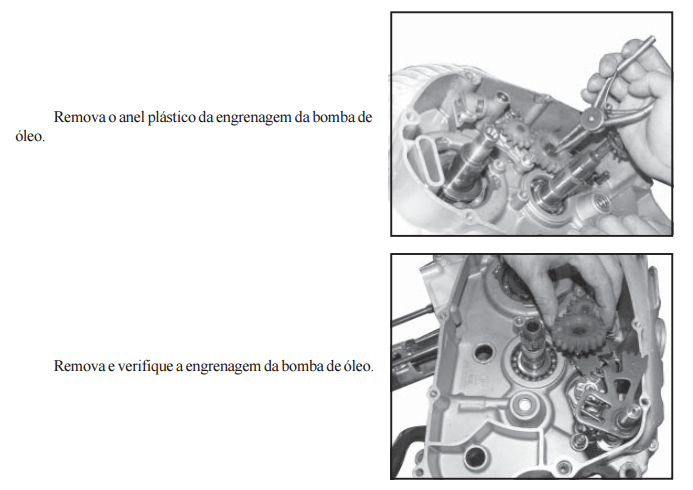 Remova o anel plástico da engrenagem da bomba de óleo.

Remova e verifique a engrenagem da bomba de óleo.