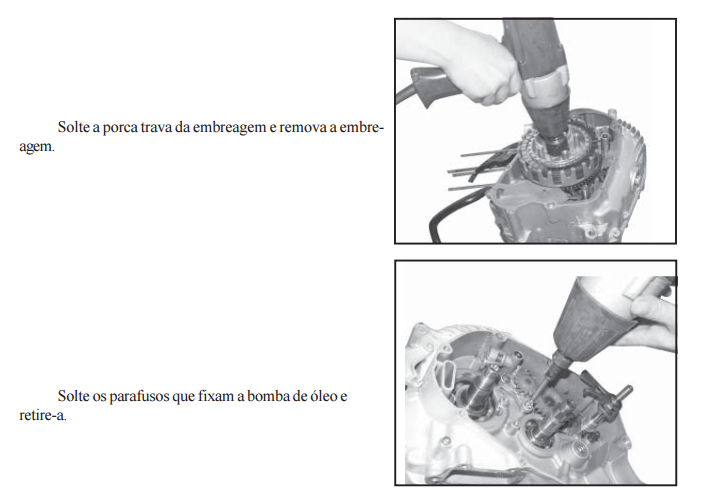 Solte a porca trava da embreagem e remova a embreagem.

Solte os parafusos que fixam a bomba de óleo e retire-a.