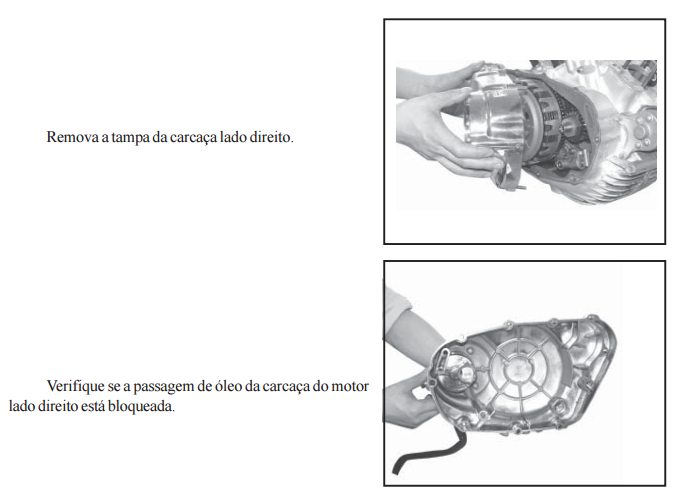 Remova a tampa da carcaça lado direito.

Verifique se a passagem de óleo da carcaça do motor lado direito está bloqueada.