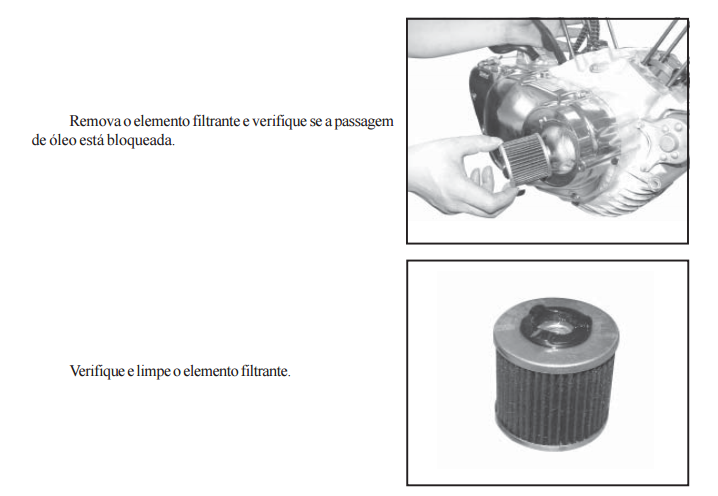 Remova o elemento filtrante e verifique se a passagem de óleo está bloqueada.

Verifique e limpe o elemento filtrante.