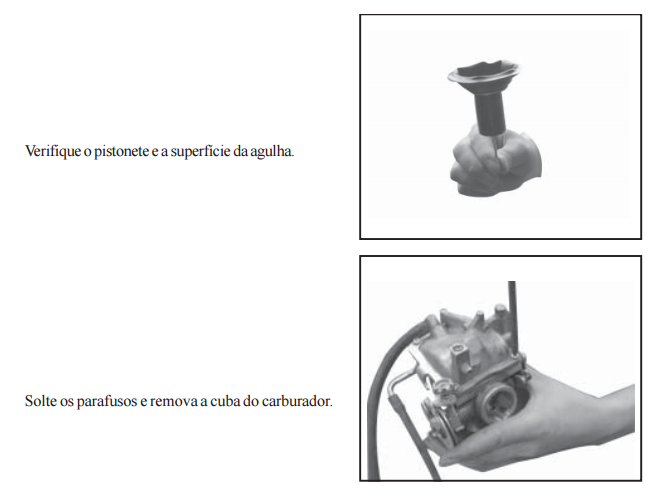 Verifique o pistonete e a superfície da agulha.

Solte os parafusos e remova a cuba do carburador.