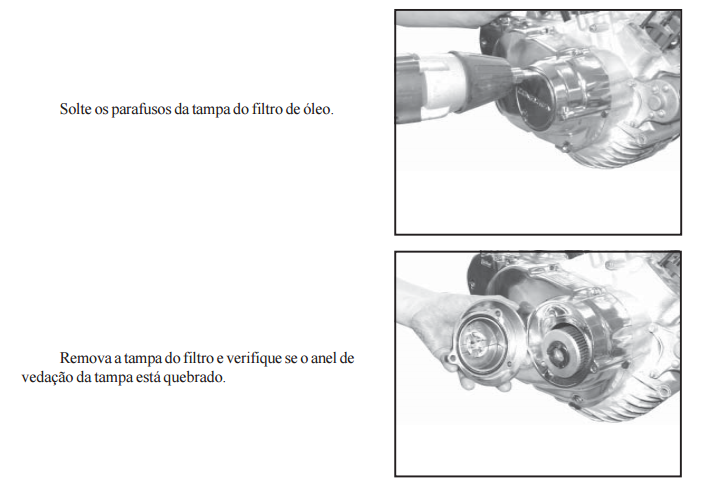 Solte os parafusos da tampa do filtro de óleo.

Remova a tampa do filtro e verifique se o anel de vedação da tampa está quebrado.