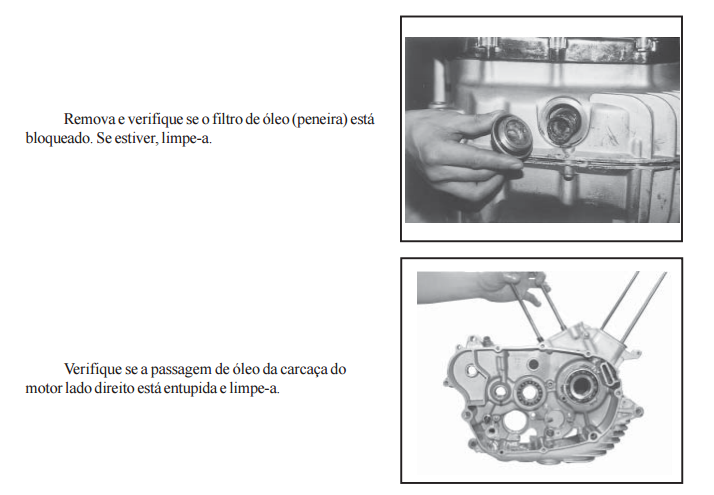 Remova e verifique se o filtro de óleo (peneira) está bloqueado. Se estiver, limpe-a.

Verifique se a passagem de óleo da carcaça do motor lado direito está entupida e limpe-a.