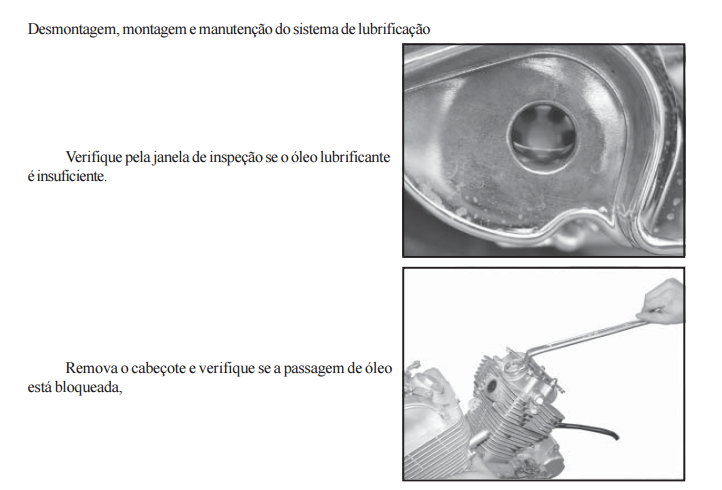 Desmontagem, montagem e manutenção do sistema de lubrificação

Verifique pela janela de inspeção se o óleo lubrificante é insuficiente.

Remova o cabeçote e verifique se a passagem de óleo está bloqueada,