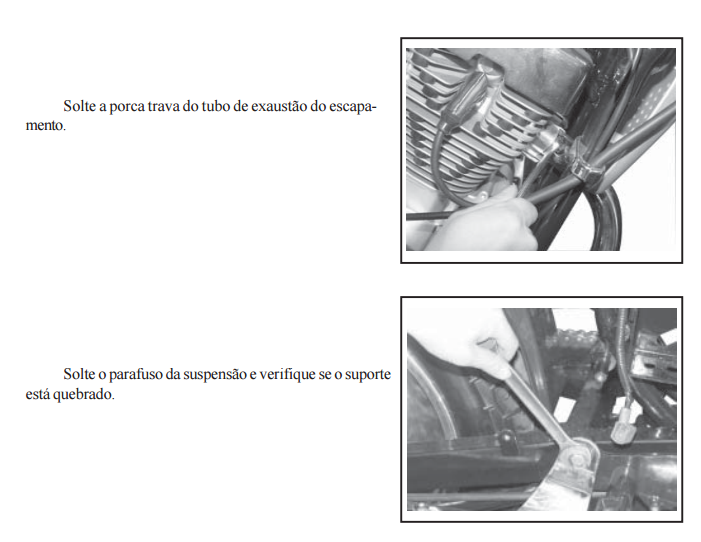 Solte a porca trava do tubo de exaustão do escapamento.

Solte o parafuso da suspensão e verifique se o suporte está quebrado.