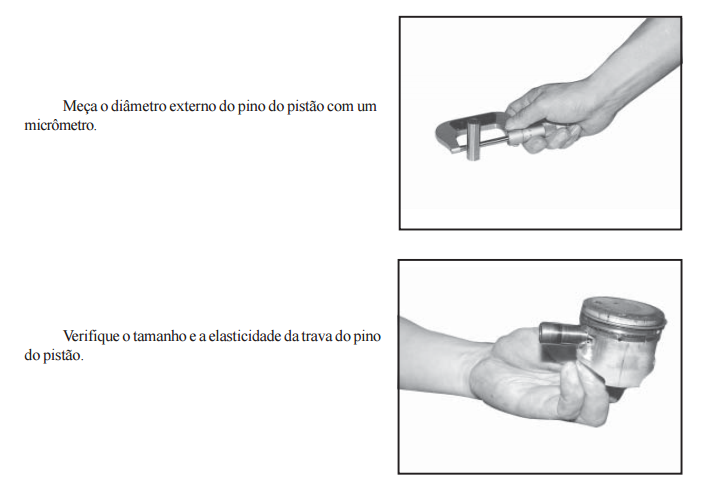 Meça o diâmetro externo do pino do pistão com um micrômetro.

Verifique o tamanho e a elasticidade da trava do pino do pistão.