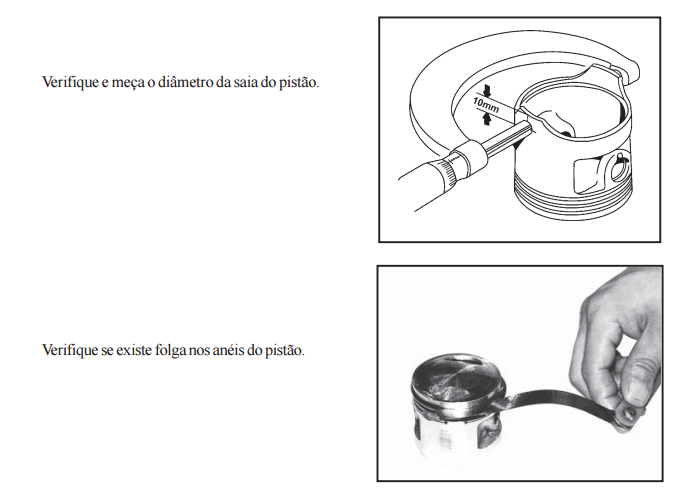 Verifique e meça o diâmetro da saia do pistão.

10mm

Verifique se existe folga nos anéis do pistão.