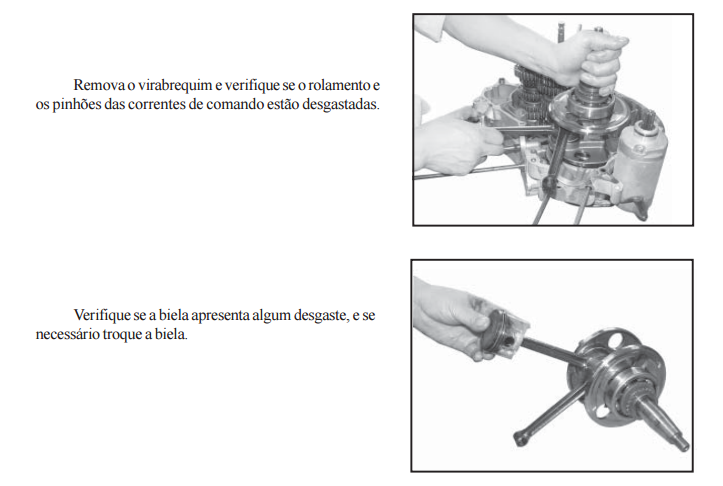 Remova o virabrequim e verifique se o rolamento e os pinhões das correntes de comando estão desgastadas.

Verifique se a biela apresenta algum desgaste, e se necessário troque a biela.