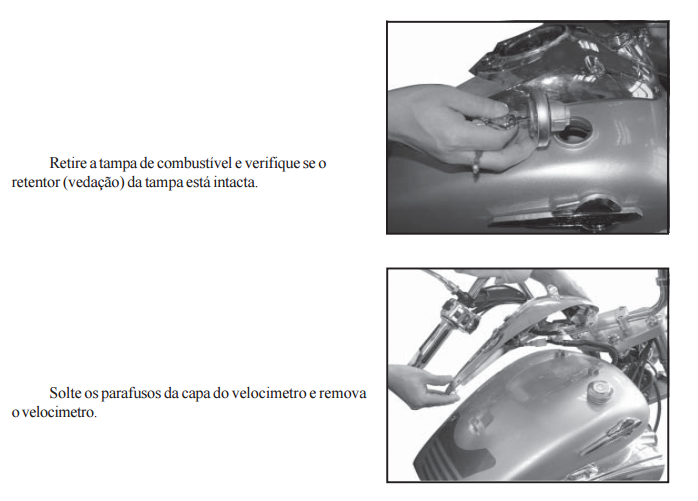 Retire a tampa de combustível e verifique se o retentor (vedação) da tampa está intacta.

Solte os parafusos da capa do velocimetro e remova o velocimetro.