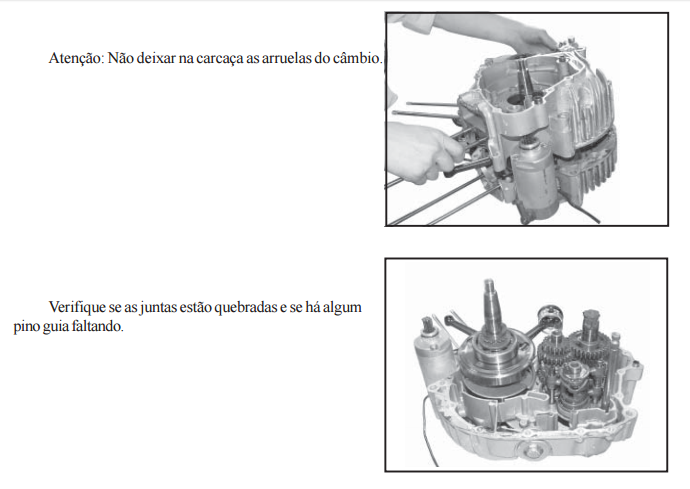 Atenção: Não deixar na carcaça as arruelas do câmbio.

Verifique se as juntas estão quebradas e se há algum pino guia faltando.