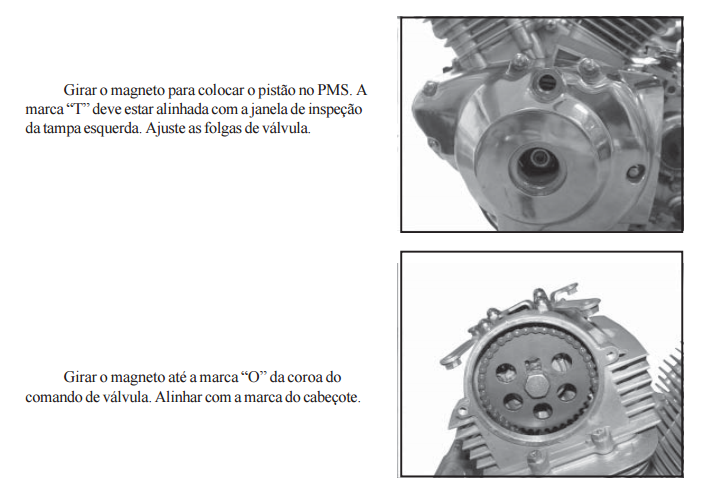 Girar o magneto para colocar o pistão no PMS. A marca “T” deve estar alinhada com a janela de inspeção da tampa esquerda. Ajuste as folgas de válvula.

Girar o magneto até a marca “O” da coroa do comando de válvula. Alinhar com a marca do cabeçote.