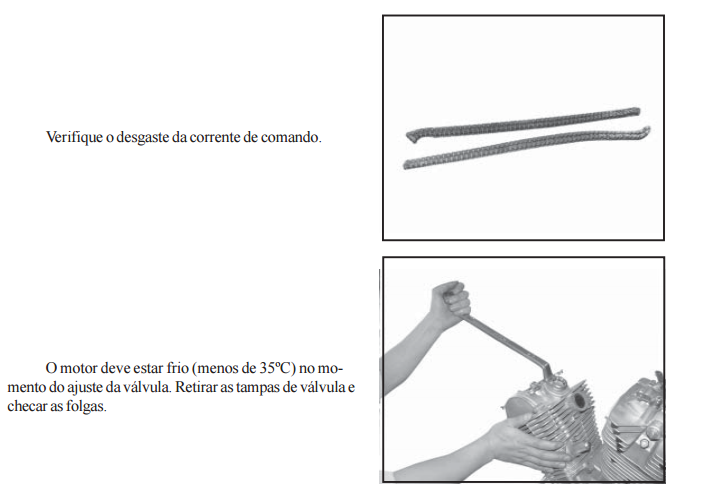 Verifique o desgaste da corrente de comando.

O motor deve estar frio (menos de 35ºC) no momento do ajuste da válvula. Retirar as tampas de válvula e checar as folgas.