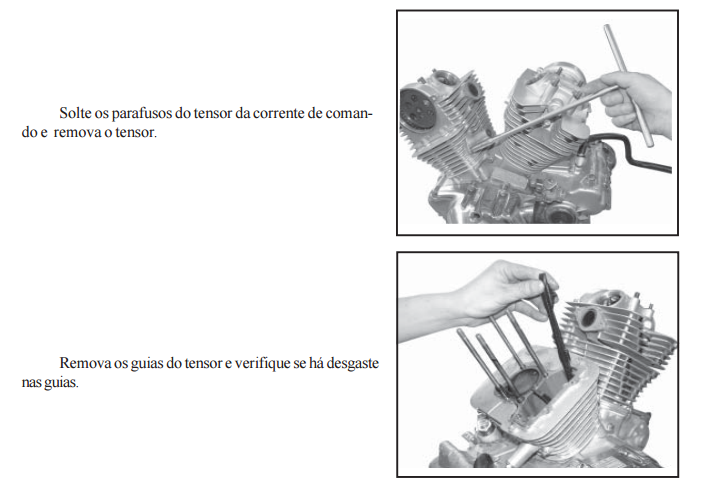 Solte os parafusos do tensor da corrente de comando e remova o tensor.

Remova os guias do tensor e verifique se há desgaste nas guias.