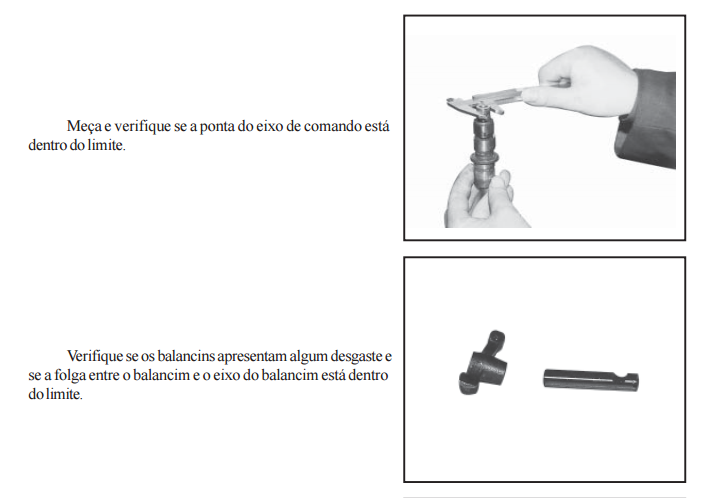 Meça e verifique se a ponta do eixo de comando está dentro do limite.

Verifique se os balancins apresentam algum desgaste e se a folga entre o balancim e o eixo do balancim está dentro do limite.