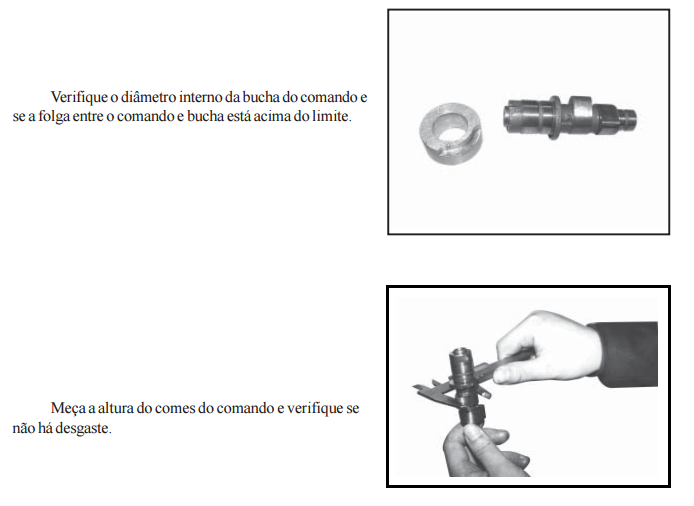 Verifique o diâmetro interno da bucha do comando e se a folga entre o comando e bucha está acima do limite.

Meça a altura do comes do comando e verifique se não há desgaste.