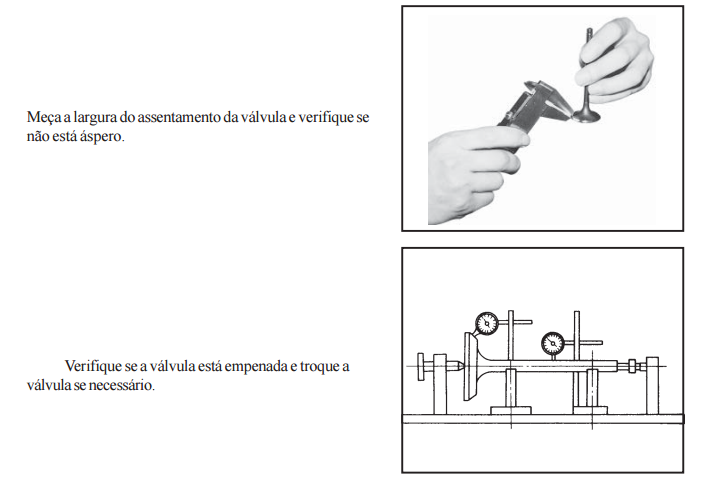 Meça a largura do assentamento da válvula e verifique se não está áspero.

Verifique se a válvula está empenada e troque a válvula se necessário.