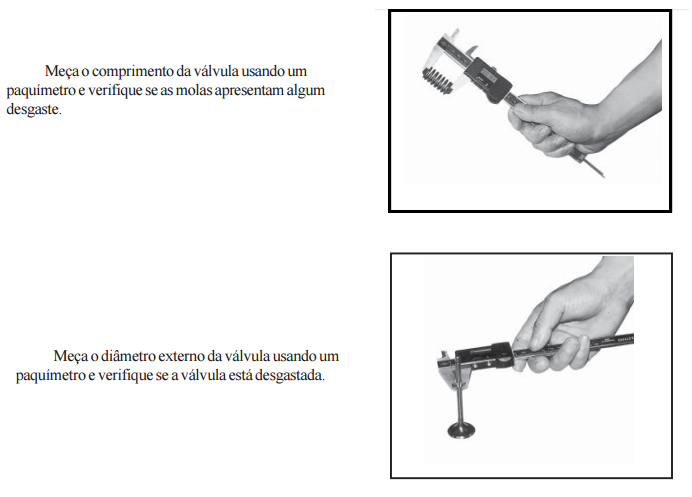 Meça o comprimento da válvula usando um paquímetro e verifique se as molas apresentam algum desgaste.

Meça o diâmetro externo da válvula usando um paquímetro e verifique se a válvula está desgastada.