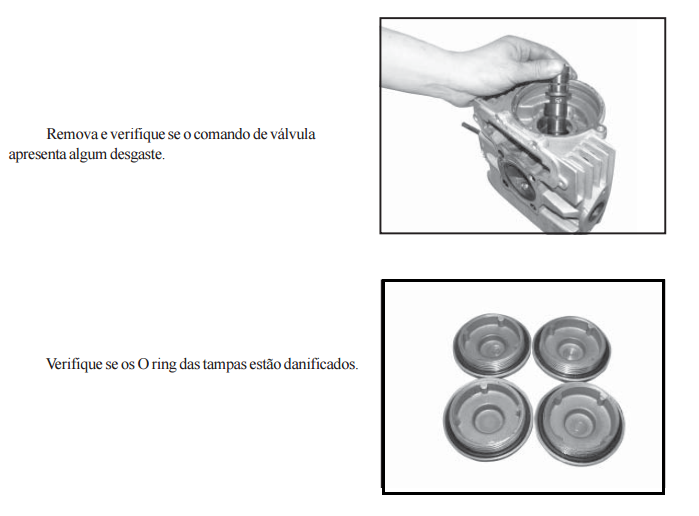 Remova e verifique se o comando de válvula apresenta algum desgaste.

Verifique se os O ring das tampas estão danificados.