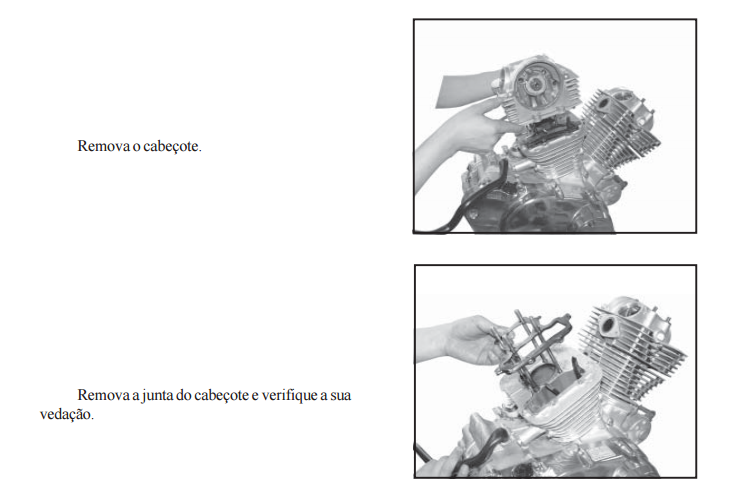 Remova o cabeçote.

Remova a junta do cabeçote e verifique a sua vedação.