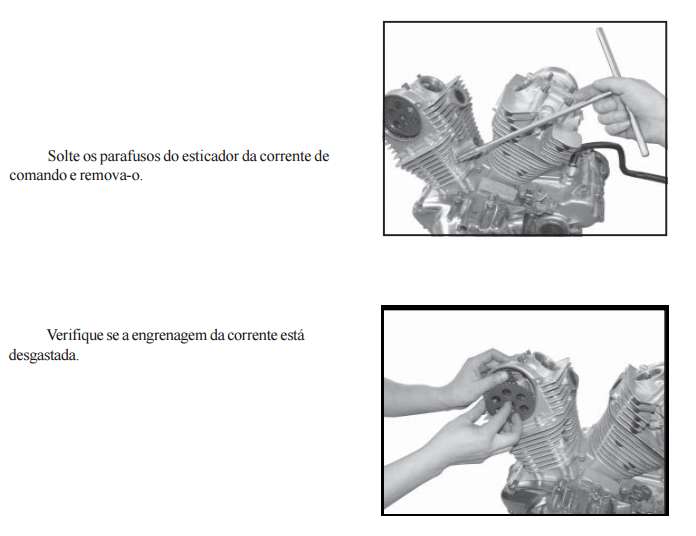 Solte os parafusos do esticador da corrente de comando e remova-o.

Verifique se a engrenagem da corrente está desgastada.