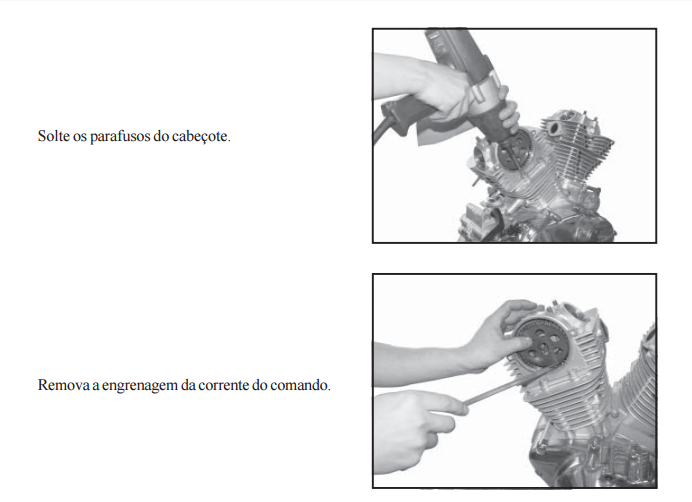 Solte os parafusos do cabeçote.

Remova a engrenagem da corrente do comando.