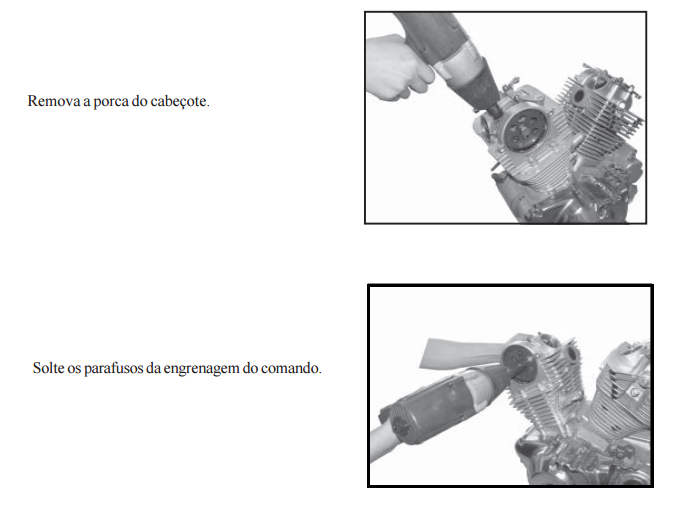 Remova a porca do cabeçote.

Solte os parafusos da engrenagem do comando.