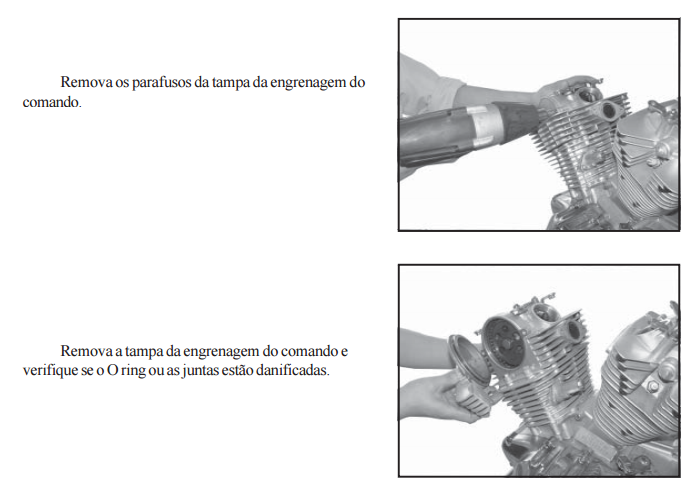 Remova os parafusos da tampa da engrenagem do comando.

Remova a tampa da engrenagem do comando e verifique se o O ring ou as juntas estão danificadas.