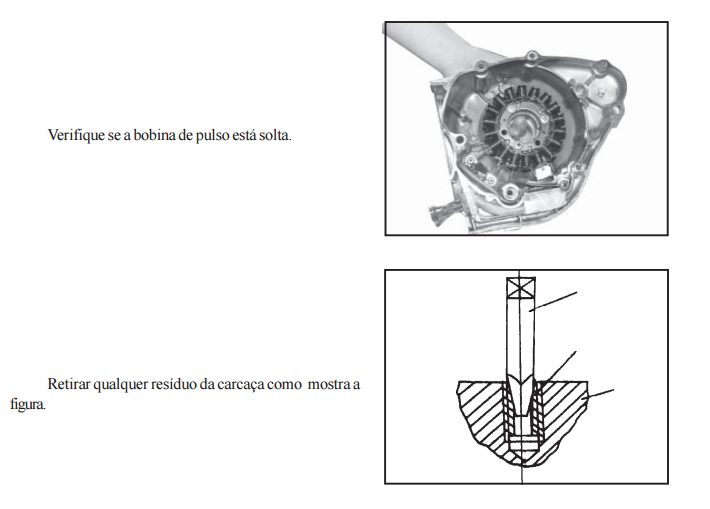 Verifique se a bobina de pulso está solta.

Retirar qualquer resíduo da carcaça como mostra a figura.