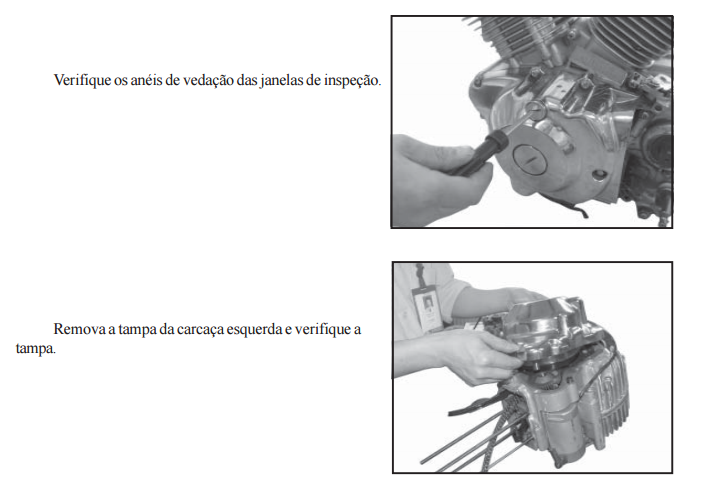 Verifique os anéis de vedação das janelas de inspeção.

Remova a tampa da carcaça esquerda e verifique a tampa.