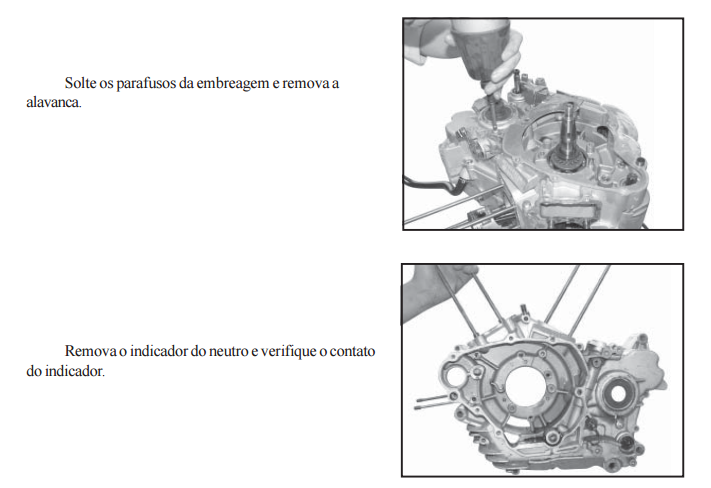 Solte os parafusos da embreagem e remova a alavanca.

Remova o indicador do neutro e verifique o contato do indicador.