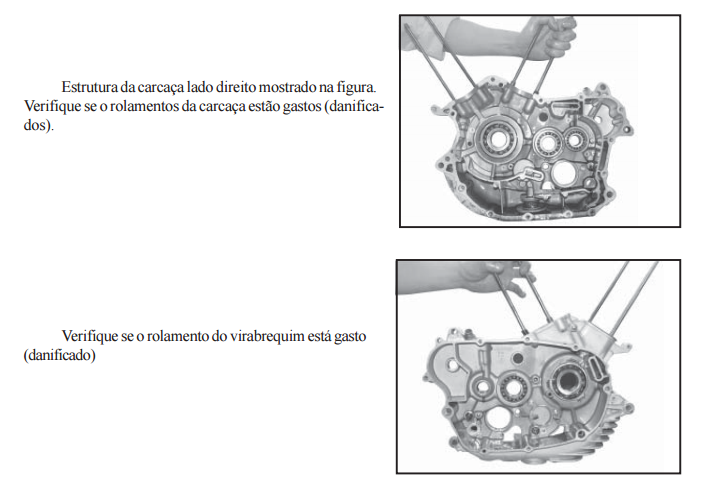 Estrutura da carcaça lado direito mostrado na figura. Verifique se o rolamentos da carcaça estão gastos (danificados).

Verifique se o rolamento do virabrequim está gasto (danificado)