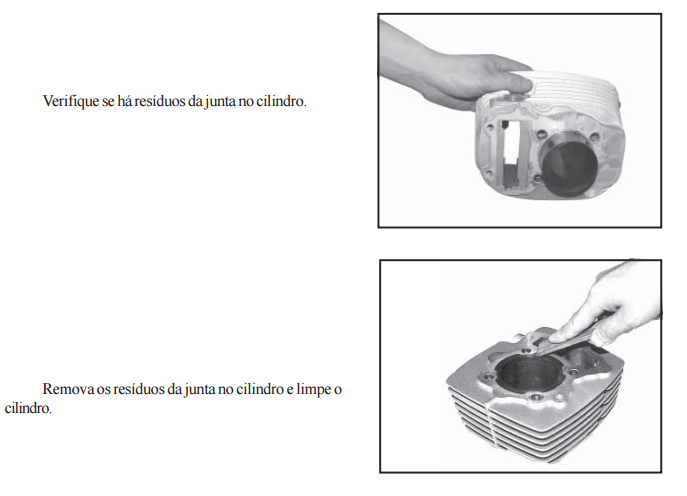 Verifique se há resíduos da junta no cilindro.

Remova os resíduos da junta no cilindro e limpe o cilindro.