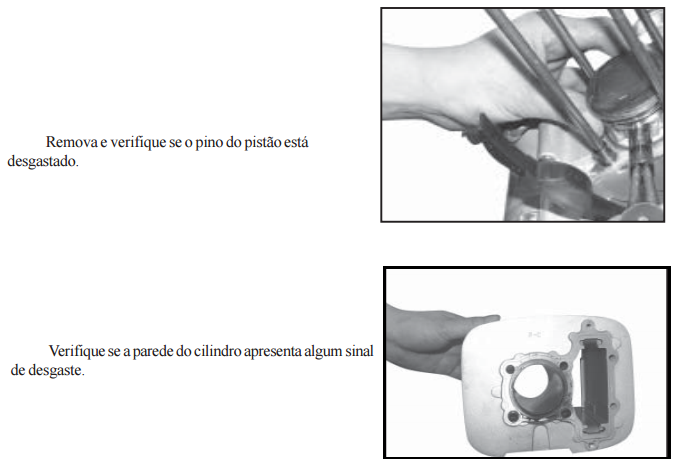 Remova e verifique se o pino do pistão está desgastado.

Verifique se a parede do cilindro apresenta algum sinal de desgaste.