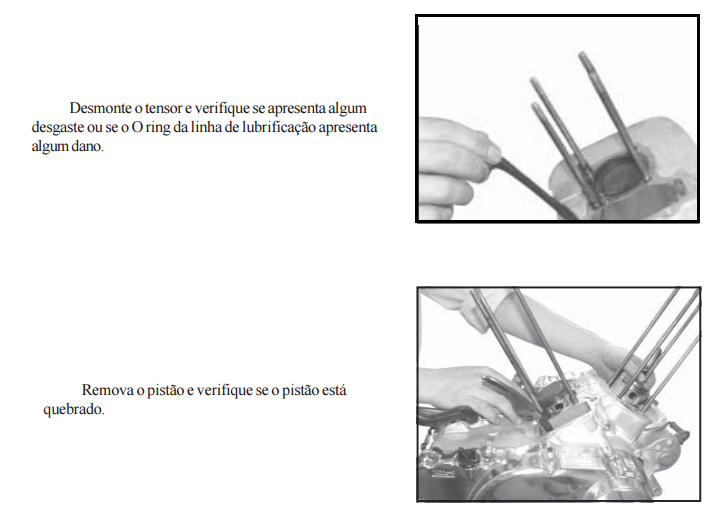 Desmonte o tensor e verifique se apresenta algum desgaste ou se o O ring da linha de lubrificação apresenta algum dano.

Remova o pistão e verifique se o pistão está quebrado.