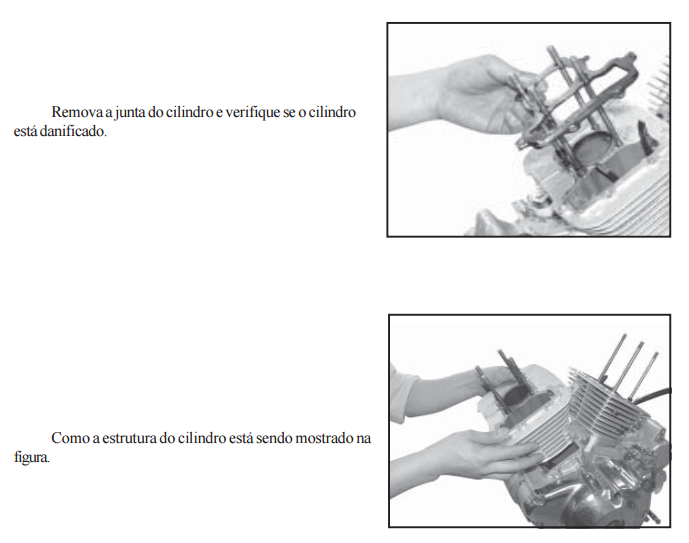 Remova a junta do cilindro e verifique se o cilindro está danificado.

Como a estrutura do cilindro está sendo mostrado na figura.