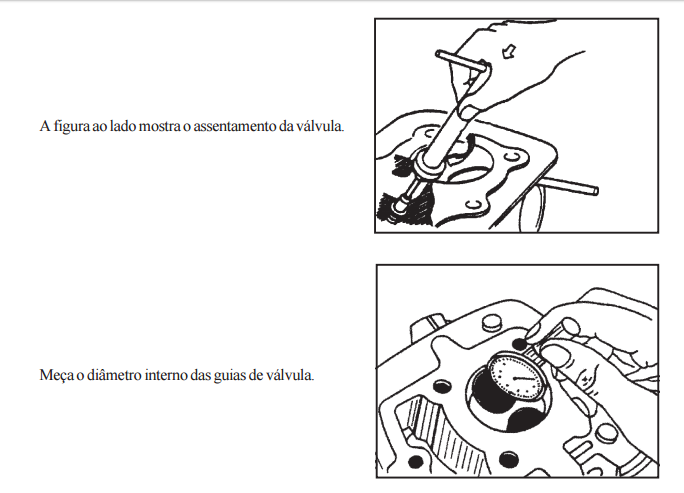 A figura ao lado mostra o assentamento da válvula.

Meça o diâmetro interno das guias de válvula.