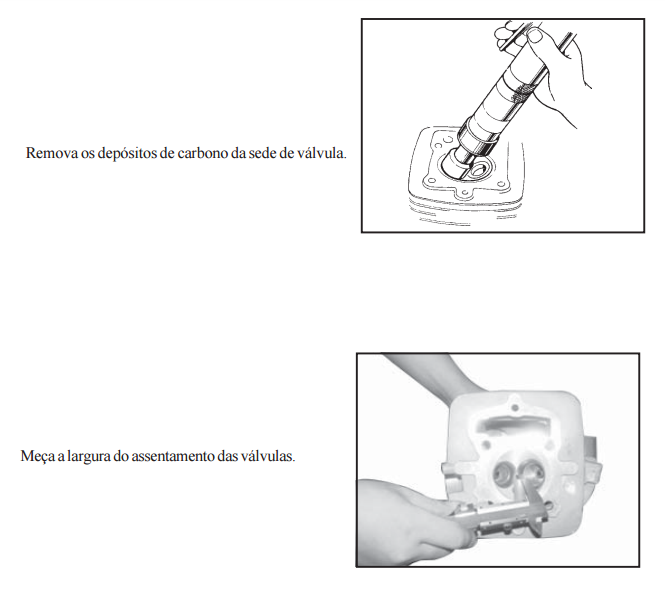 Remova os depósitos de carbono da sede de válvula.

Meça a largura do assentamento das válvulas.