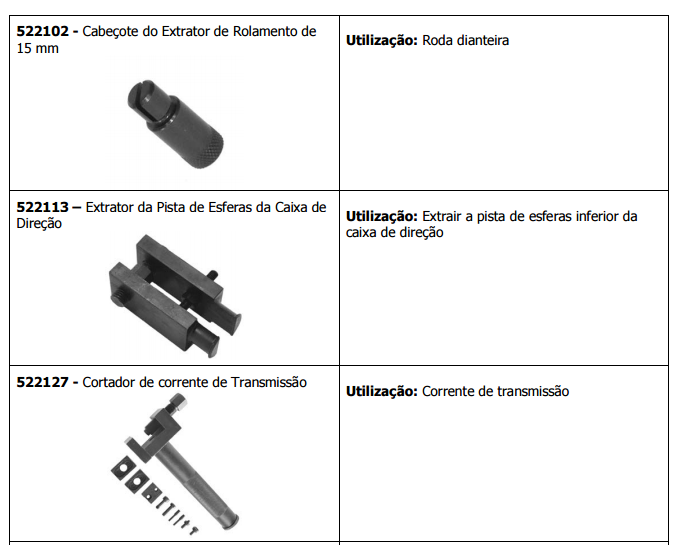 | | |
|---|---|
| **522102 -** Cabeçote do Extrator de Rolamento de 15 mm | **Utilização:** Roda dianteira |
| **522113 –** Extrator da Pista de Esferas da Caixa de Direção | **Utilização:** Extrair a pista de esferas inferior da caixa de direção |
| **522127 -** Cortador de corrente de Transmissão | **Utilização:** Corrente de transmissão |