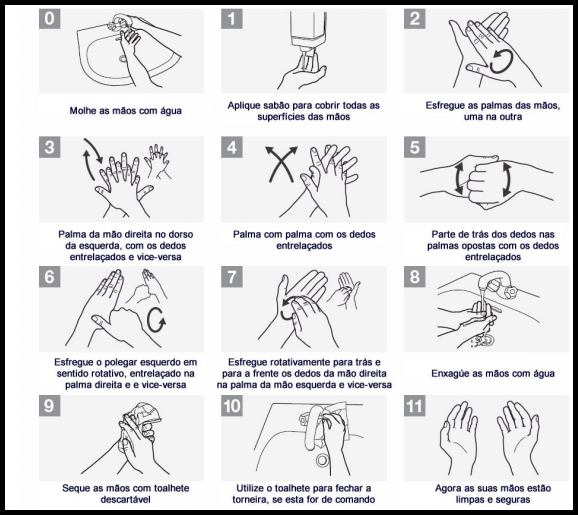 0

Molhe as mãos com água

1

Aplique sabão para cobrir todas as superfícies das mãos

2

Esfregue as palmas das mãos, uma na outra

3

Palma da mão direita no dorso da esquerda, com os dedos entrelaçados e vice-versa

4

Palma com palma com os dedos entrelaçados

5

Parte de trás dos dedos nas palmas opostas com os dedos entrelaçados

6

Esfregue o polegar esquerdo em sentido rotativo, entrelaçado na palma direita e e vice-versa

7

Esfregue rotativamente para trás e para a frente os dedos da mão direita na palma da mão esquerda e vice-versa

8

Enxagúe as mãos com água

9

Seque as mãos com toalhete descartável

10

Utilize o toalhete para fechar a torneira, se esta for de comando

11

Agora as suas mãos estão limpas e seguras