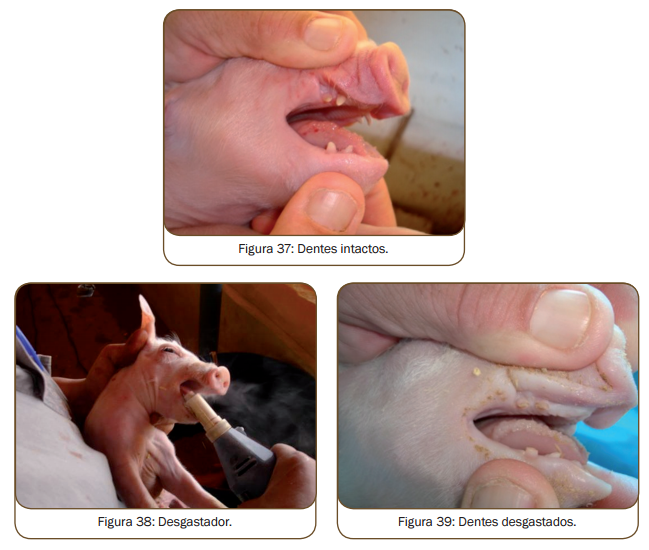 Figura 37: Dentes intactos.

Figura 38: Desgastador.

Figura 39: Dentes desgastados.